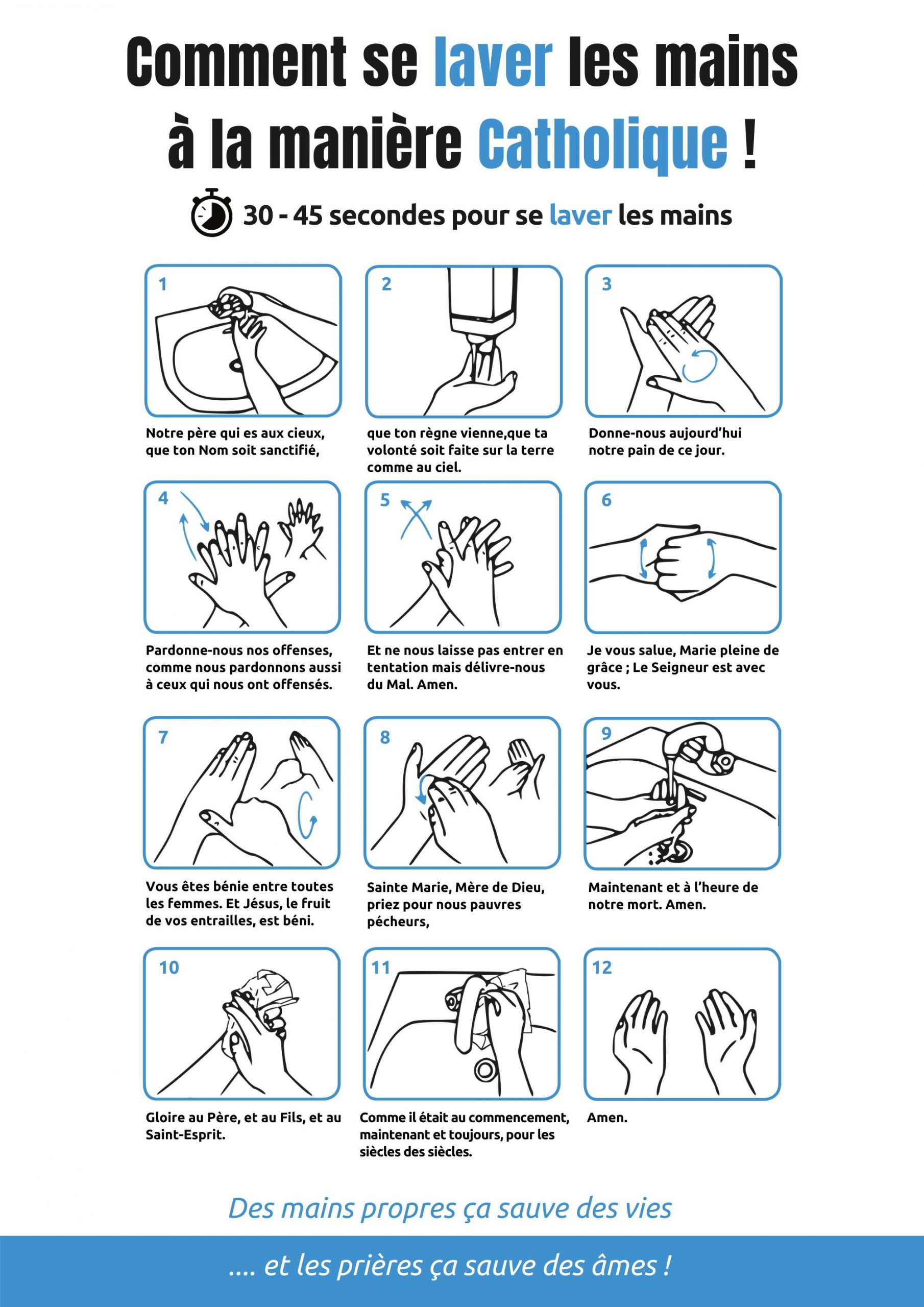 Comment se laver les mains à la manière Catholique !

30 - 45 secondes pour se laver les mains

1
Notre père qui es aux cieux, que ton Nom soit sanctifié,

2
que ton règne vienne,que ta volonté soit faite sur la terre comme au ciel.

3
Donne-nous aujourd'hui notre pain de ce jour.

4
Pardonne-nous nos offenses, comme nous pardonnons aussi à ceux qui nous ont offensés.

5
Et ne nous laisse pas entrer en tentation mais délivre-nous du Mal. Amen.

6
Je vous salue, Marie pleine de grâce ; Le Seigneur est avec vous.

7
Vous êtes bénie entre toutes les femmes. Et Jésus, le fruit de vos entrailles, est béni.

8
Sainte Marie, Mère de Dieu, priez pour nous pauvres pécheurs,

9
Maintenant et à l'heure de notre mort. Amen.

10
Gloire au Père, et au Fils, et au Saint-Esprit.

11
Comme il était au commencement, maintenant et toujours, pour les siècles des siècles.

12
Amen.

Des mains propres ça sauve des vies

.... et les prières ça sauve des âmes !